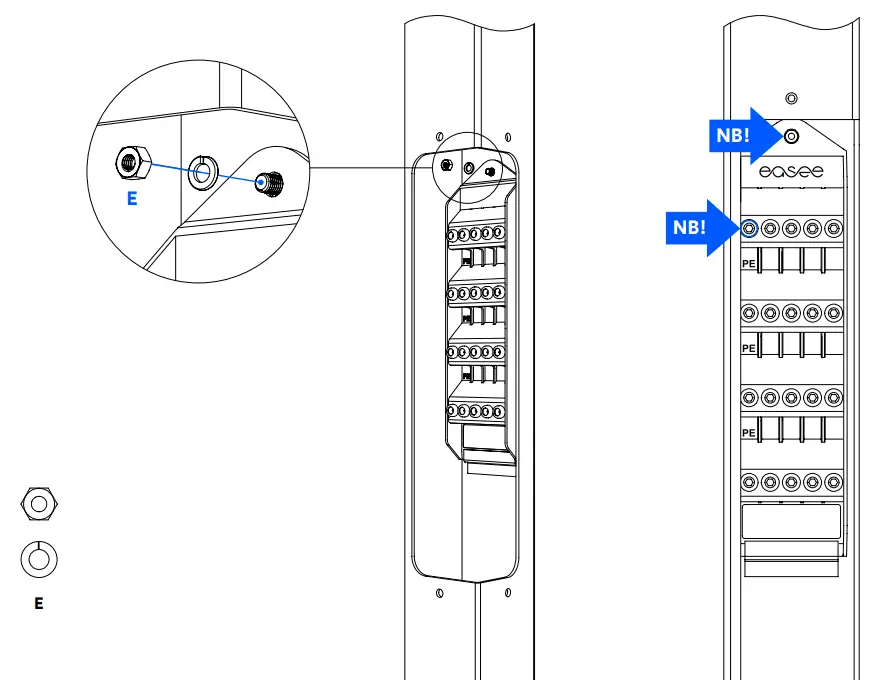 E

E

NB!

easee

NB!

PE

PE

PE