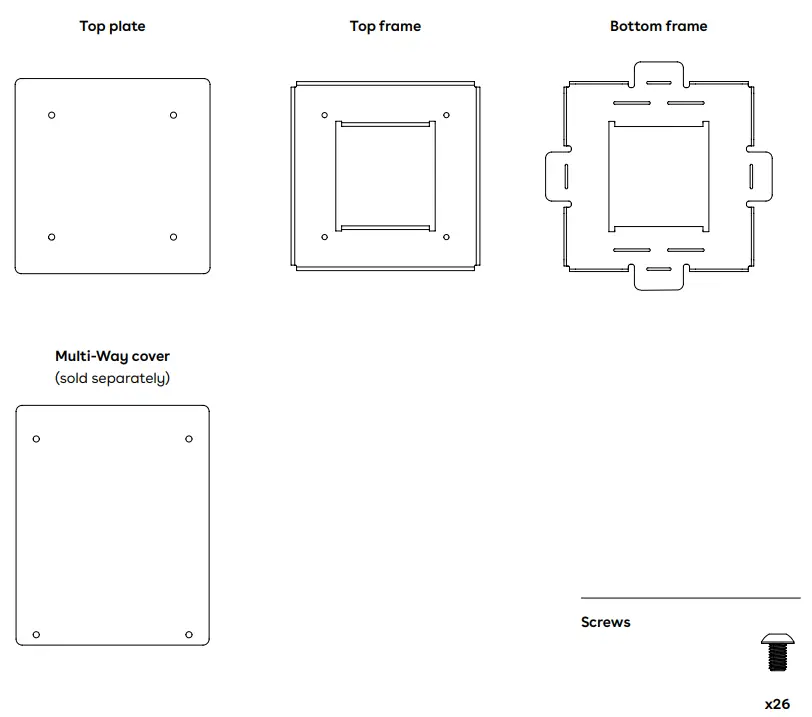 Top plate

Top frame

Bottom frame

Multi-Way cover
(sold separately)

Screws

x26