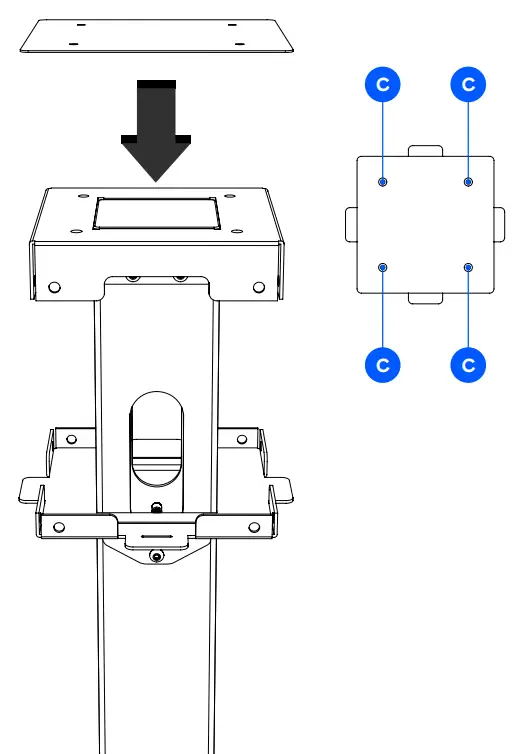 C C C C