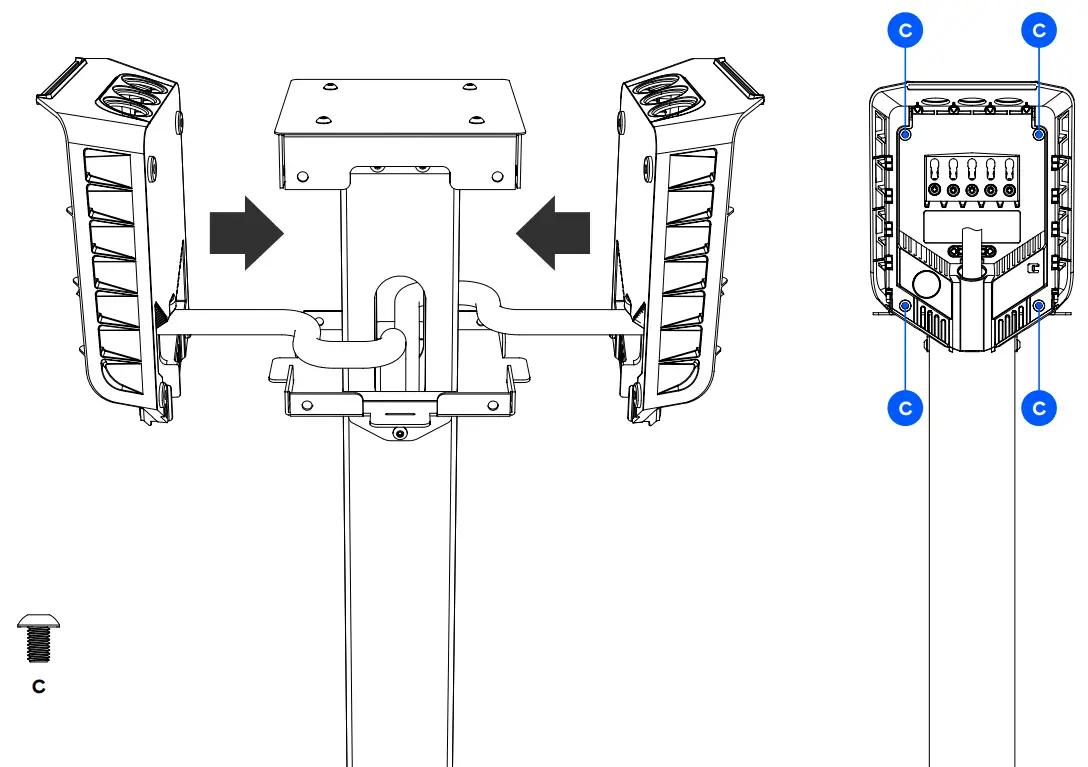 C
C
C
C
C