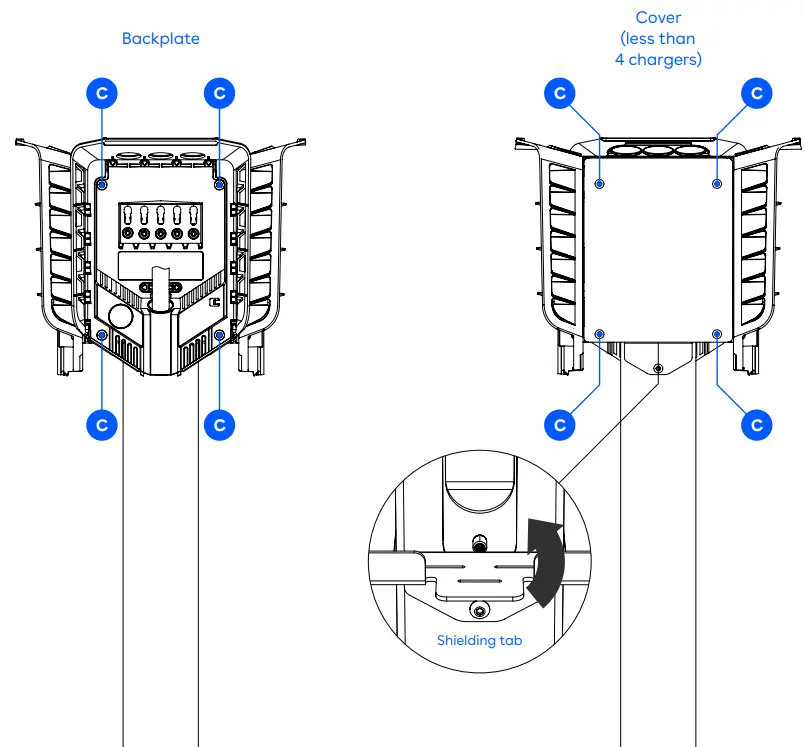 Backplate

C C

C C

Cover (less than 4 chargers)

C C

C C

Shielding tab