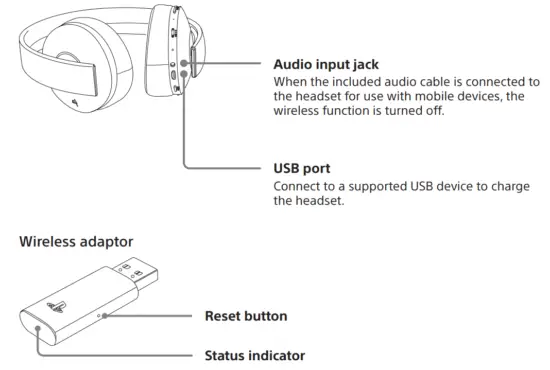 Audio input jack
When the included audio cable is connected to the headset for use with mobile devices, the wireless function is turned off.

USB port
Connect to a supported USB device to charge the headset.

Wireless adaptor

Reset button

Status indicator