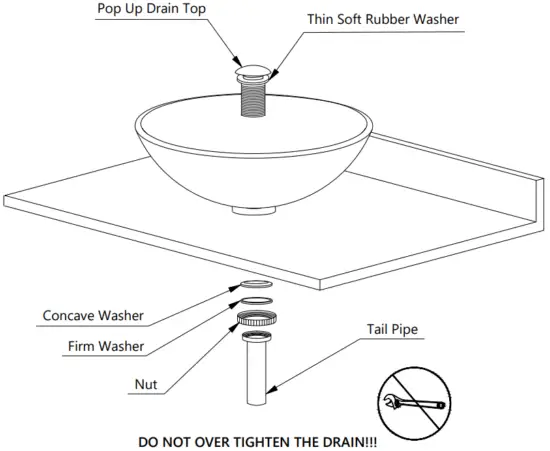 Pop Up Drain Top

Thin Soft Rubber Washer

Concave Washer

Firm Washer

Nut

Tail Pipe

DO NOT OVER TIGHTEN THE DRAIN!!!