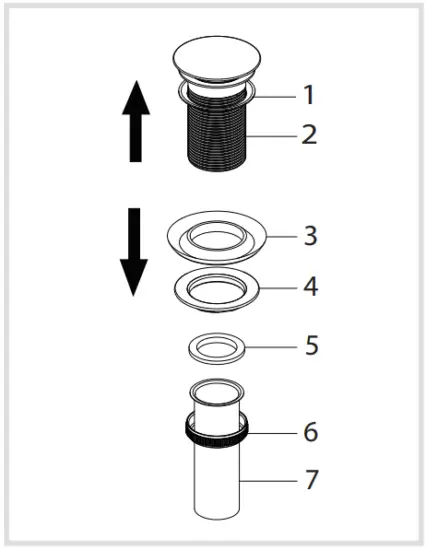 1
2
3
4
5
6
7