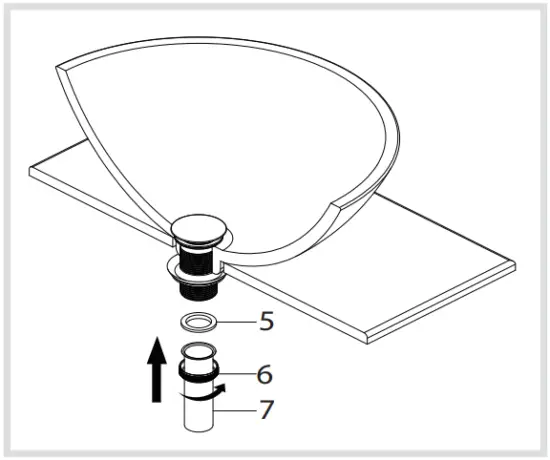 5
6
7