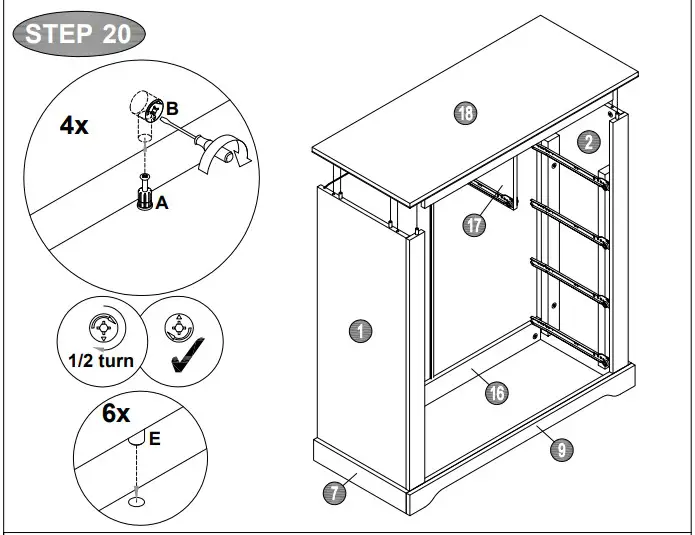 STEP 20

4x

B

A

1/2 turn

6x

E

18

2

17

1

16

9

7