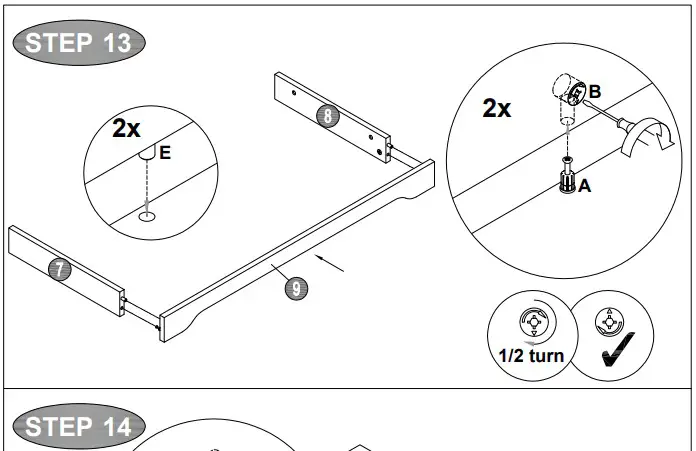 STEP 13

2x
E

8

7

9

2x
B
A

1/2 turn

STEP 14