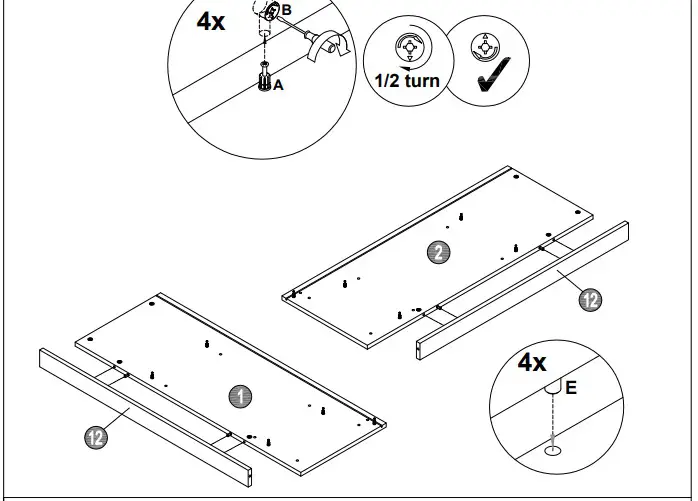 4x
B
A
1/2 turn
2
12
1
12
4x
E