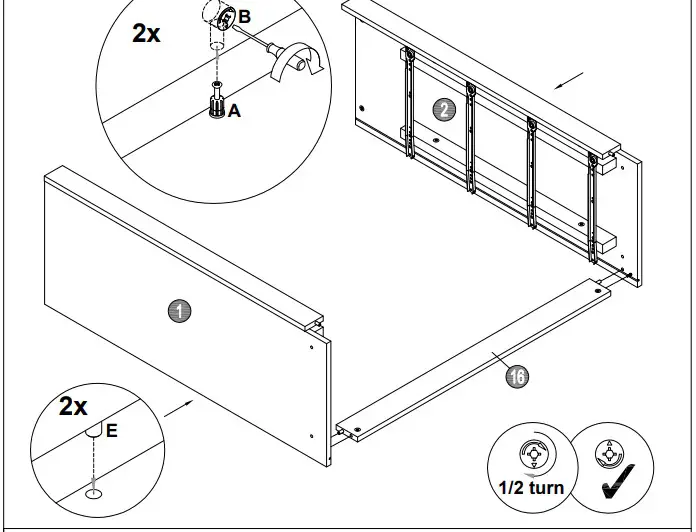 2x
B
A
2
1
16
2x
E
1/2 turn