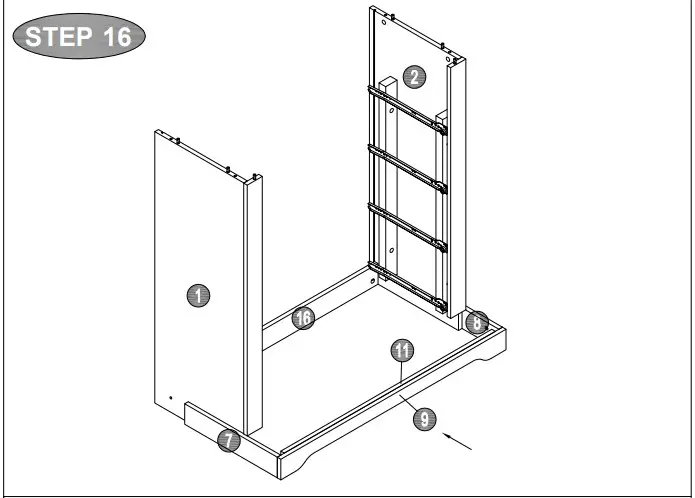 STEP 16

2

1

16

8

11

9

7