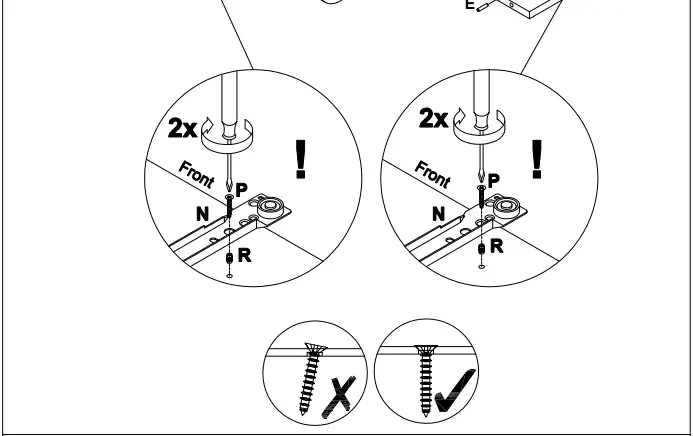 E

2x
!
Front
P
N
R

2x
!
Front
P
N
R