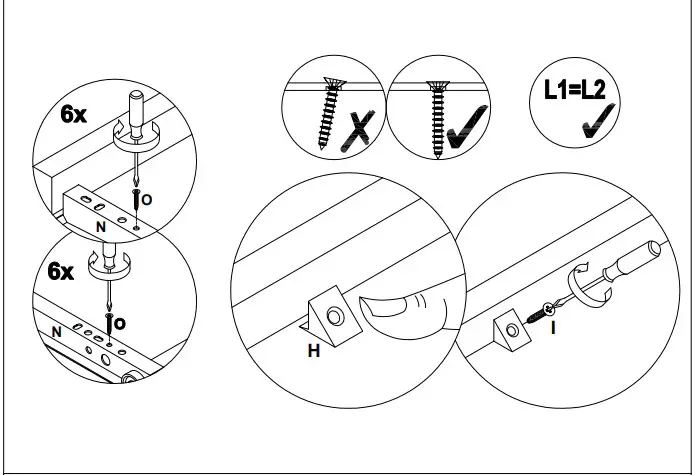 6x
O
N
6x
O
N
L1=L2
H
I