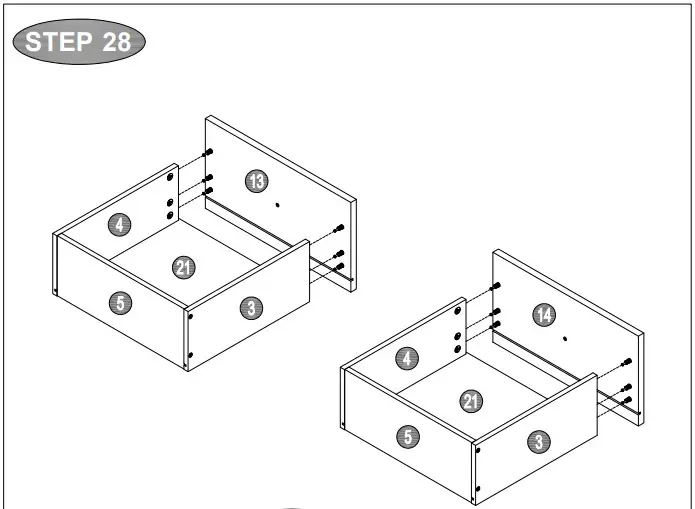 STEP 28

13

4

21

5

3

14

4

21

5

3