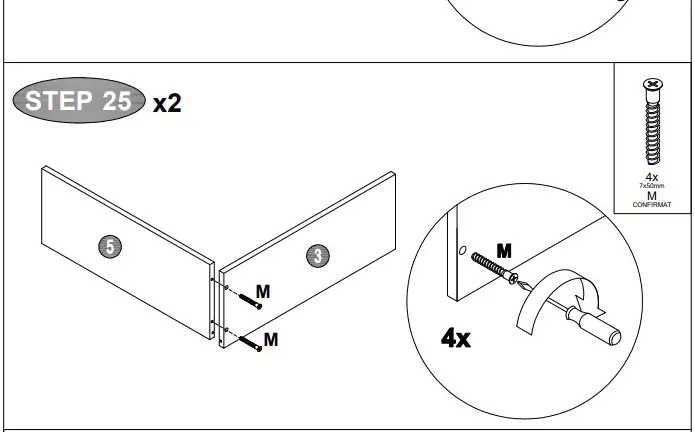 STEP 25 x2

4x
7x50mm
M
CONFIRMAT

5

3

M

M

M

4x