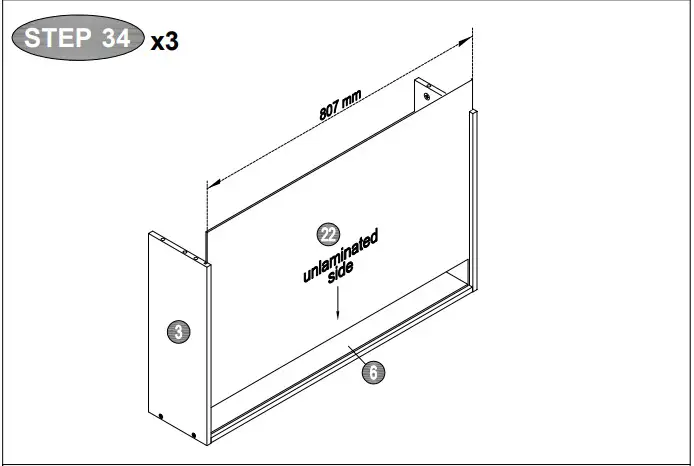 STEP 34 x3

807 mm

22

unlaminated side

3

6