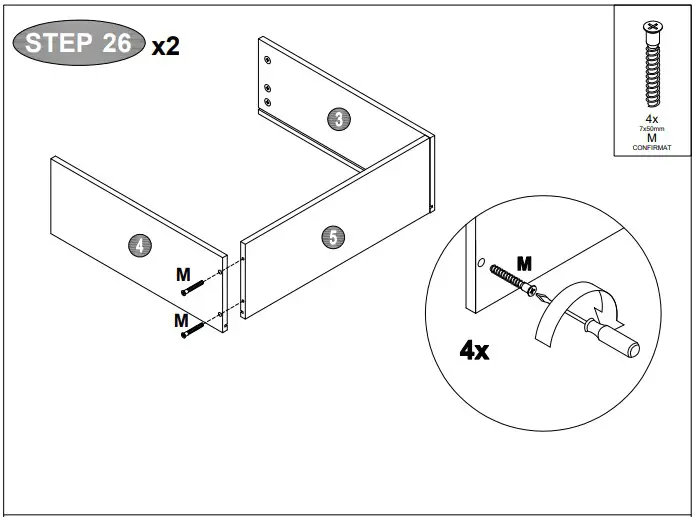 STEP 26 x2

4x
7x50mm
M
CONFIRMAT

3

4

5

M

M

M

4x