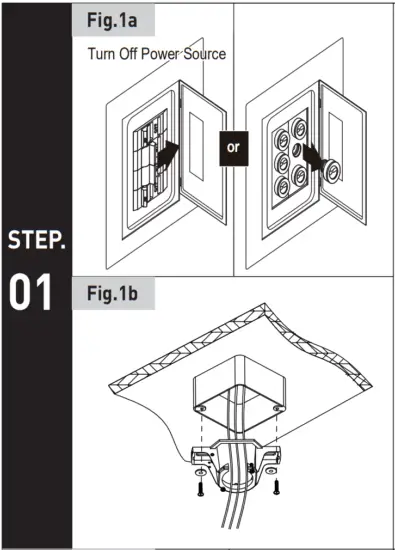 STEP.
01

Fig.1a
Turn Off Power Source

or

Fig.1b