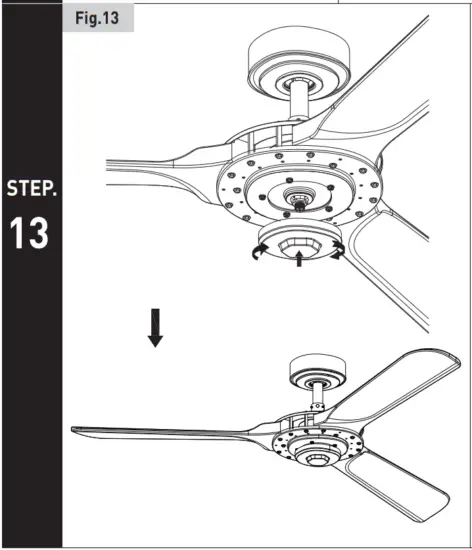 Fig.13

STEP.
13