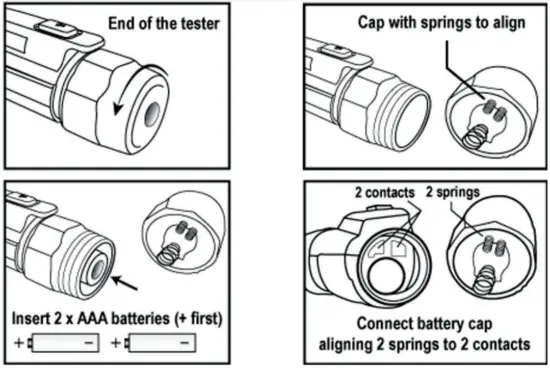 End of the tester

Cap with springs to align

Insert 2 x AAA batteries (+ first)

+ −  + −

2 contacts 2 springs

Connect battery cap aligning 2 springs to 2 contacts