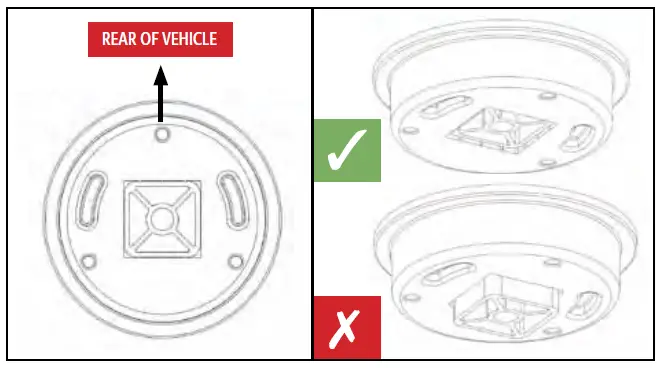 REAR OF VEHICLE

✓

✗