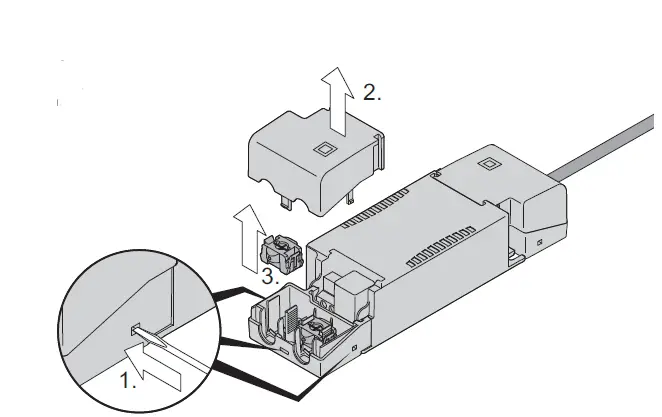 2.

3.

1.