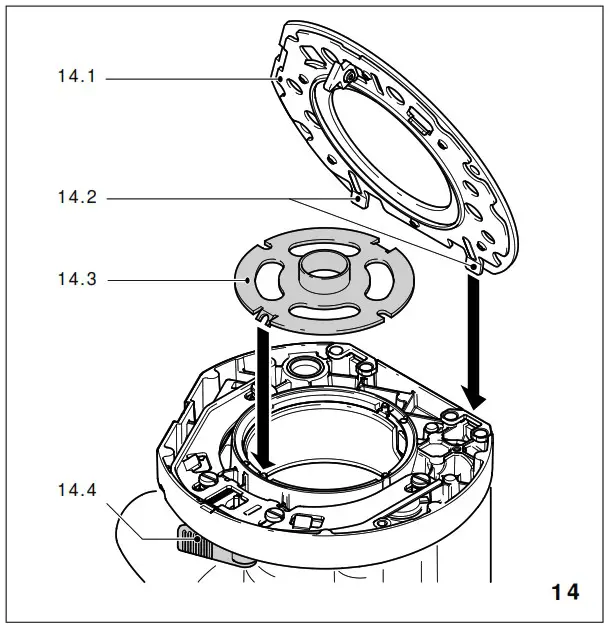 14.1

14.2

14.3

14.4

14