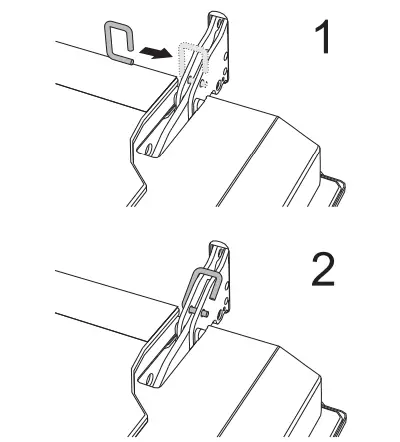 1

2