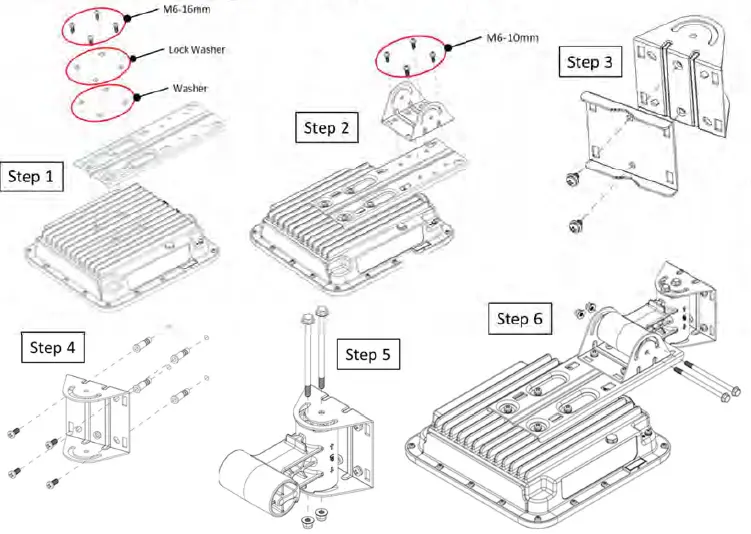 M6-16mm

Lock Washer

Washer

Step 1

M6-10mm

Step 2

Step 3

Step 4

Step 5

Step 6