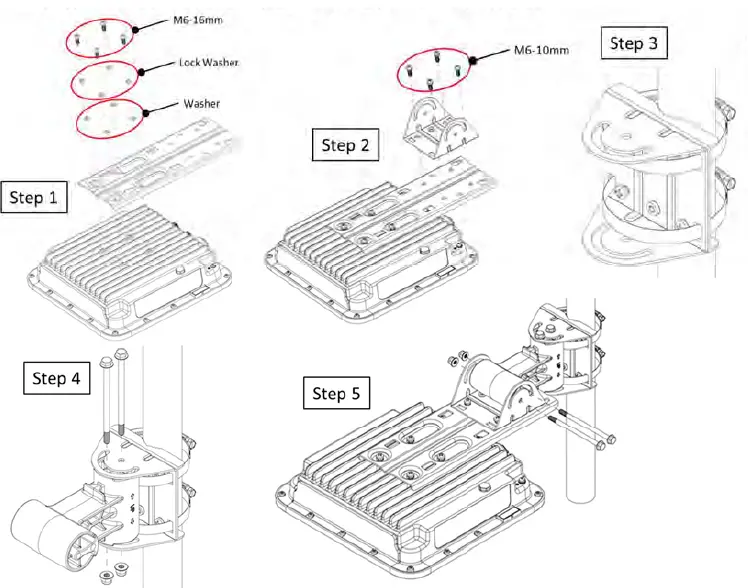 M6-16mm

Lock Washer

Washer

Step 1

M6-10mm

Step 2

Step 3

Step 4

Step 5