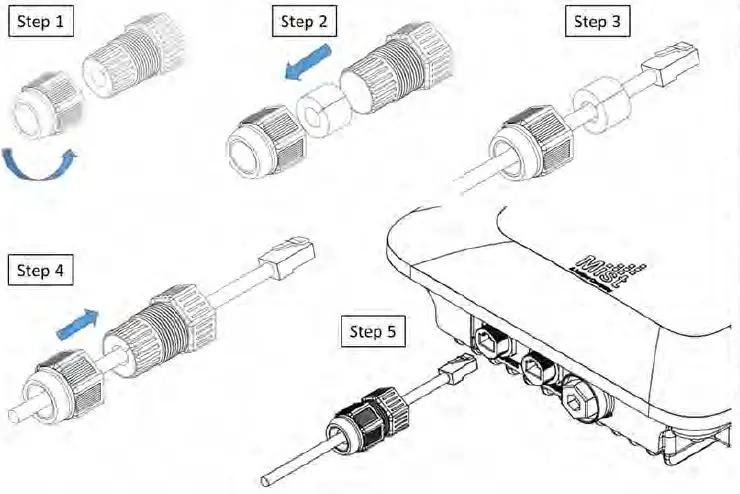 Step 1

Step 2

Step 3

Step 4

Step 5

Mist