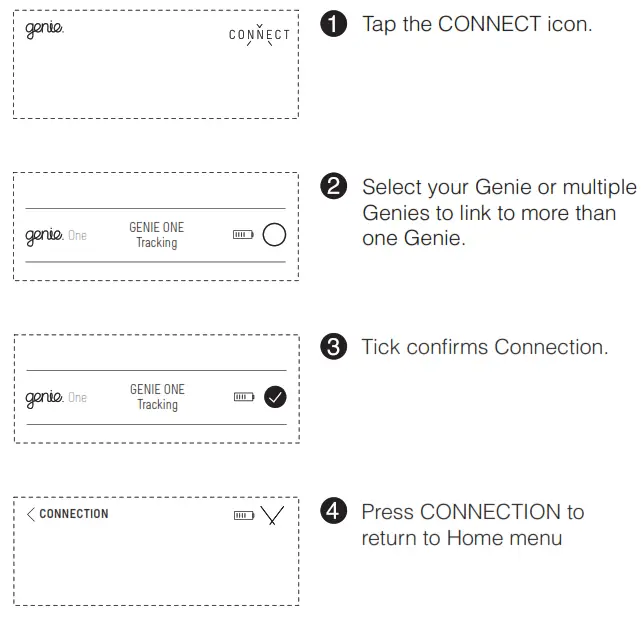 genie. CONNECT

1 Tap the CONNECT icon.

genie. One GENIE ONE Tracking

2 Select your Genie or multiple Genies to link to more than one Genie.

genie. One GENIE ONE Tracking

3 Tick confirms Connection.

< CONNECTION

4 Press CONNECTION to return to Home menu