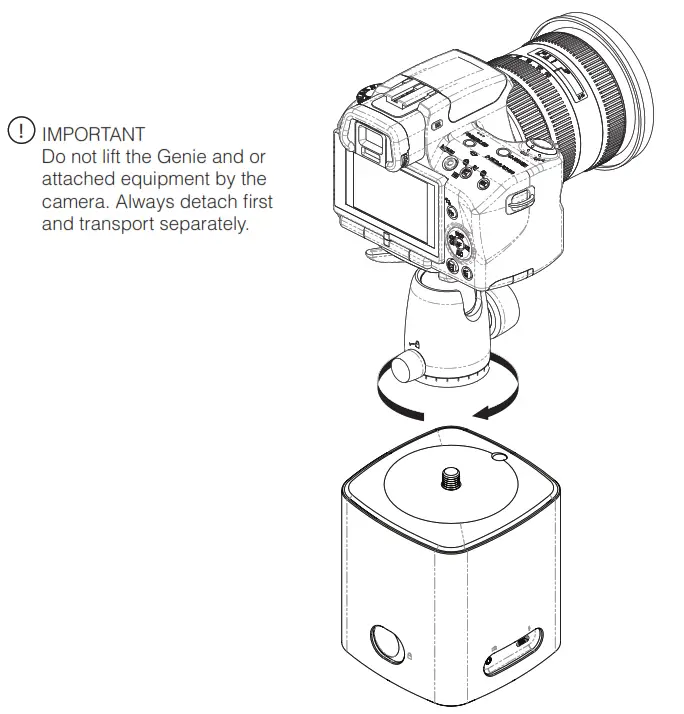 ! IMPORTANT
Do not lift the Genie and or attached equipment by the camera. Always detach first and transport separately.