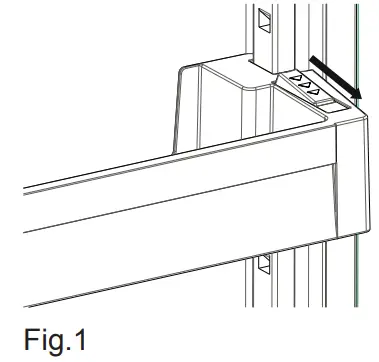 Fig.1