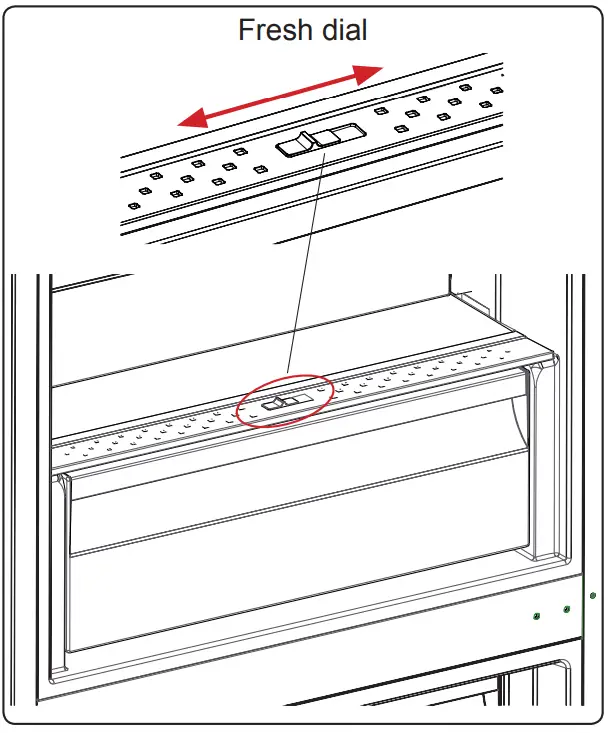 Fresh dial