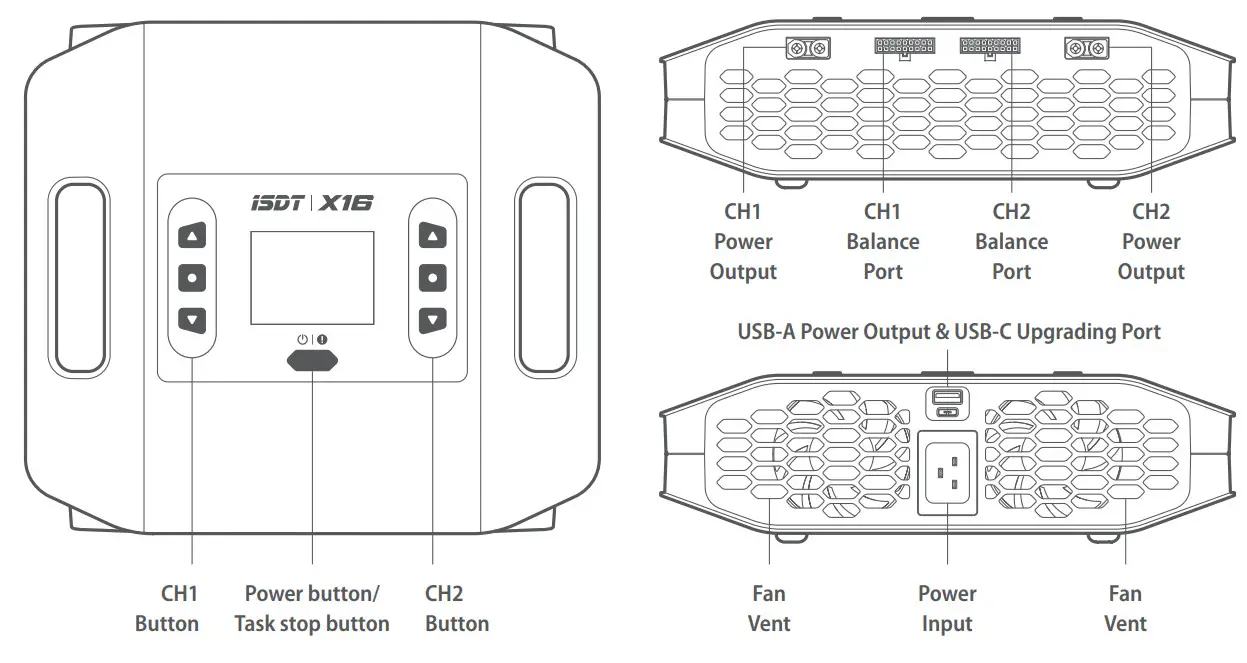 ISDT | X16

CH1 Button

Power button/ Task stop button

CH2 Button

CH1 Power Output

CH1 Balance Port

CH2 Balance Port

CH2 Power Output

USB-A Power Output & USB-C Upgrading Port

Fan Vent

Power Input

Fan Vent