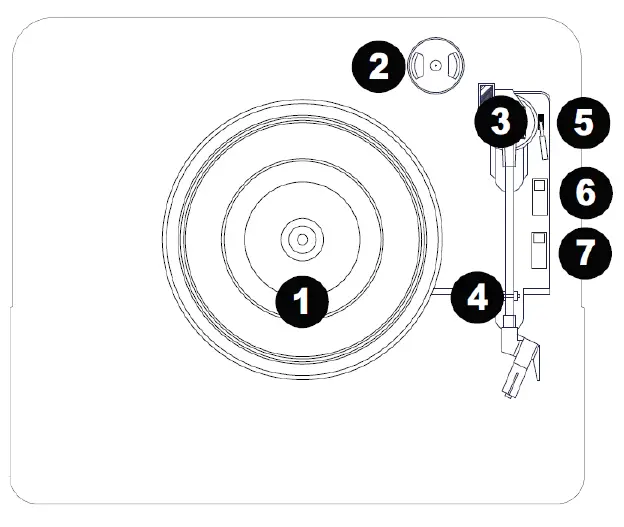 2
3
5
6
7
1
4