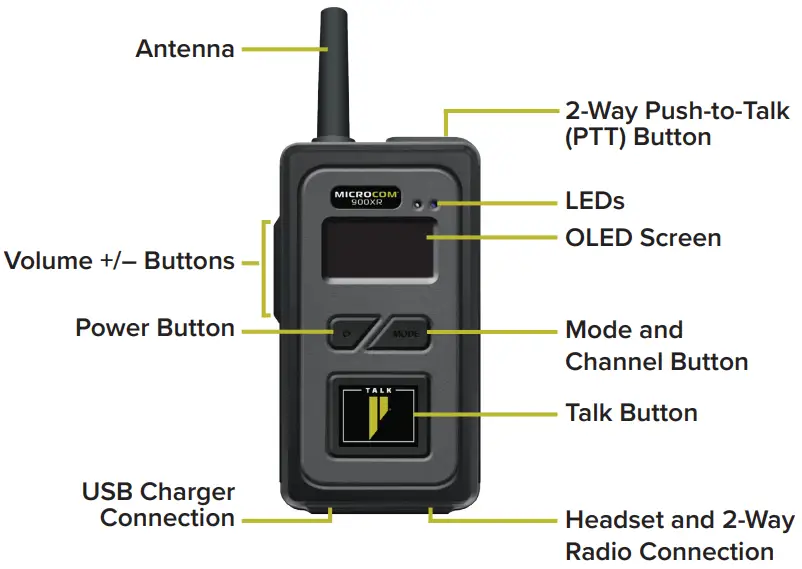 Antenna

2-Way Push-to-Talk (PTT) Button

MICROCOM
900XR

LEDs

OLED Screen

Volume +/– Buttons

Power Button

MODE

Mode and Channel Button

TALK

Talk Button

USB Charger Connection

Headset and 2-Way Radio Connection