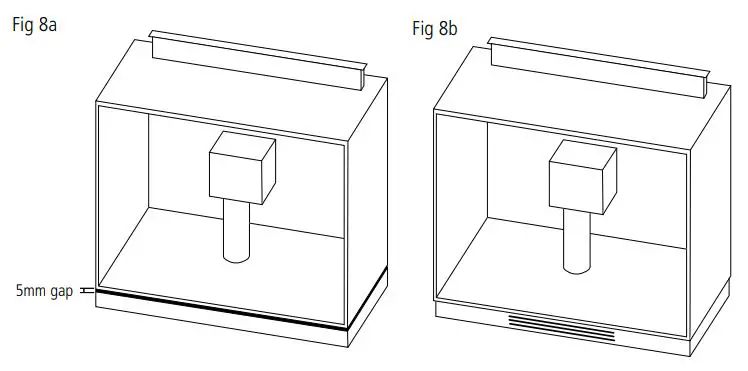 Fig 8a

5mm gap

Fig 8b