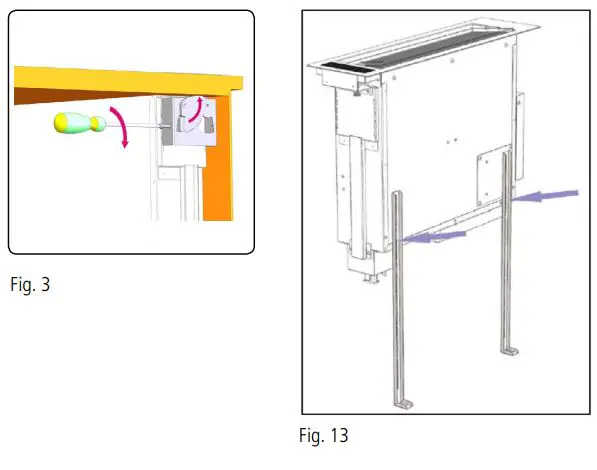 Fig. 3

Fig. 13