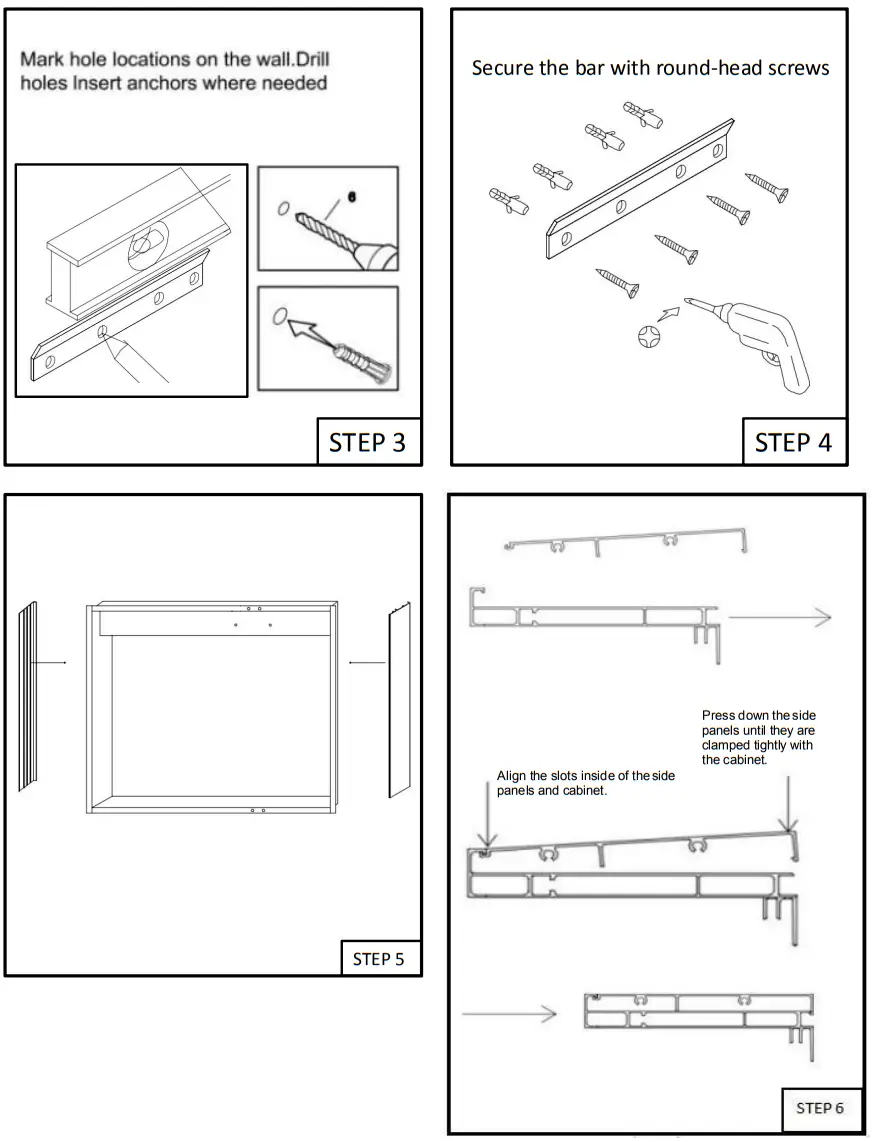 Mark hole locations on the wall.Drill holes Insert anchors where needed

6

STEP 3

Secure the bar with round-head screws

STEP 4

STEP 5

Press down the side panels until they are clamped tightly with the cabinet.

Align the slots inside of the side panels and cabinet.

STEP 6