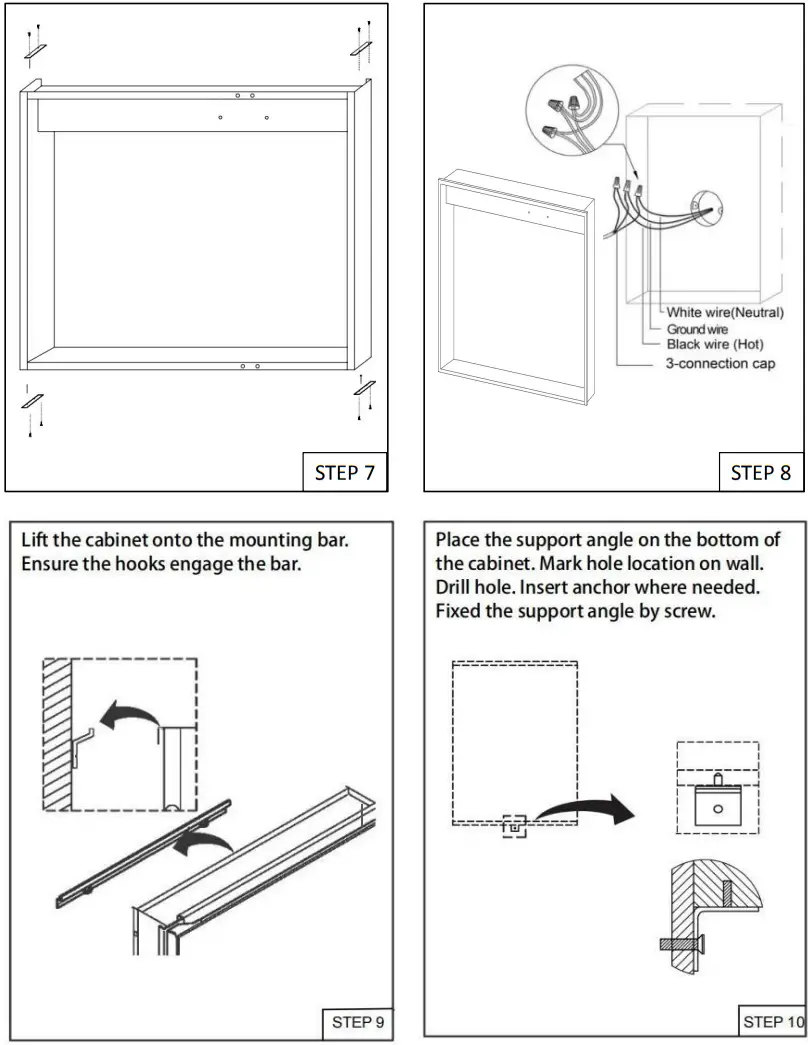 STEP 7

White wire(Neutral)
Ground wire
Black wire (Hot)
3-connection cap

STEP 8

Lift the cabinet onto the mounting bar. Ensure the hooks engage the bar.

STEP 9

Place the support angle on the bottom of the cabinet. Mark hole location on wall. Drill hole. Insert anchor where needed. Fixed the support angle by screw.

STEP 10