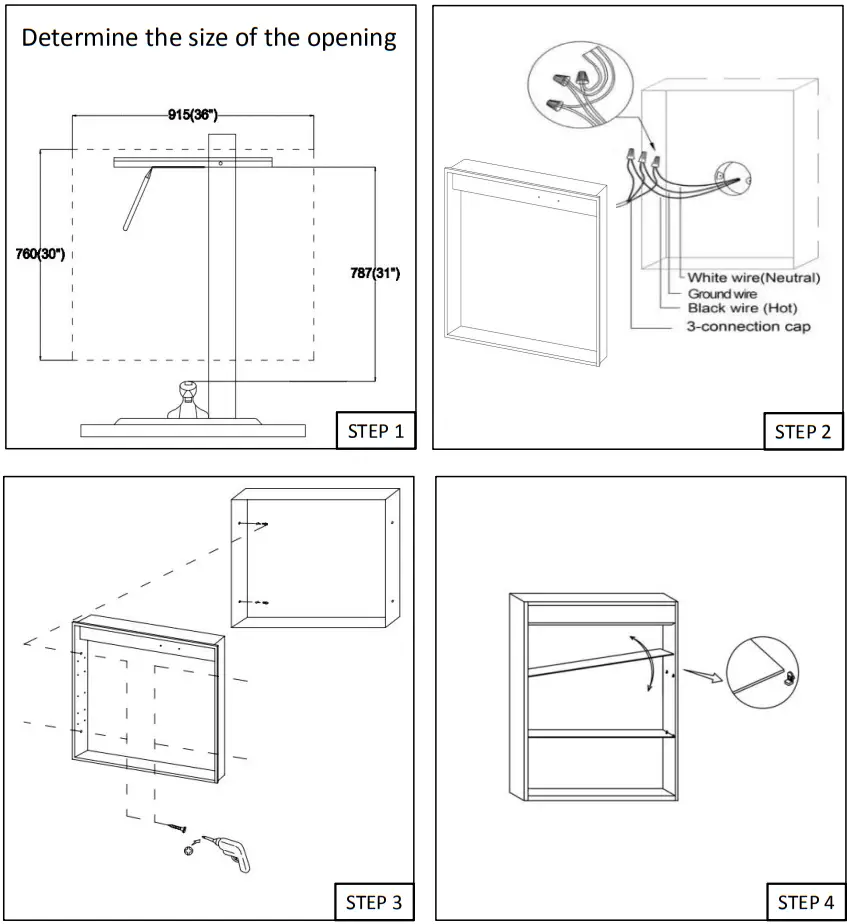 Determine the size of the opening

915(36")

760(30")

787(31")

STEP 1

White wire(Neutral)
Ground wire
Black wire (Hot)
3-connection cap

STEP 2

STEP 3

STEP 4