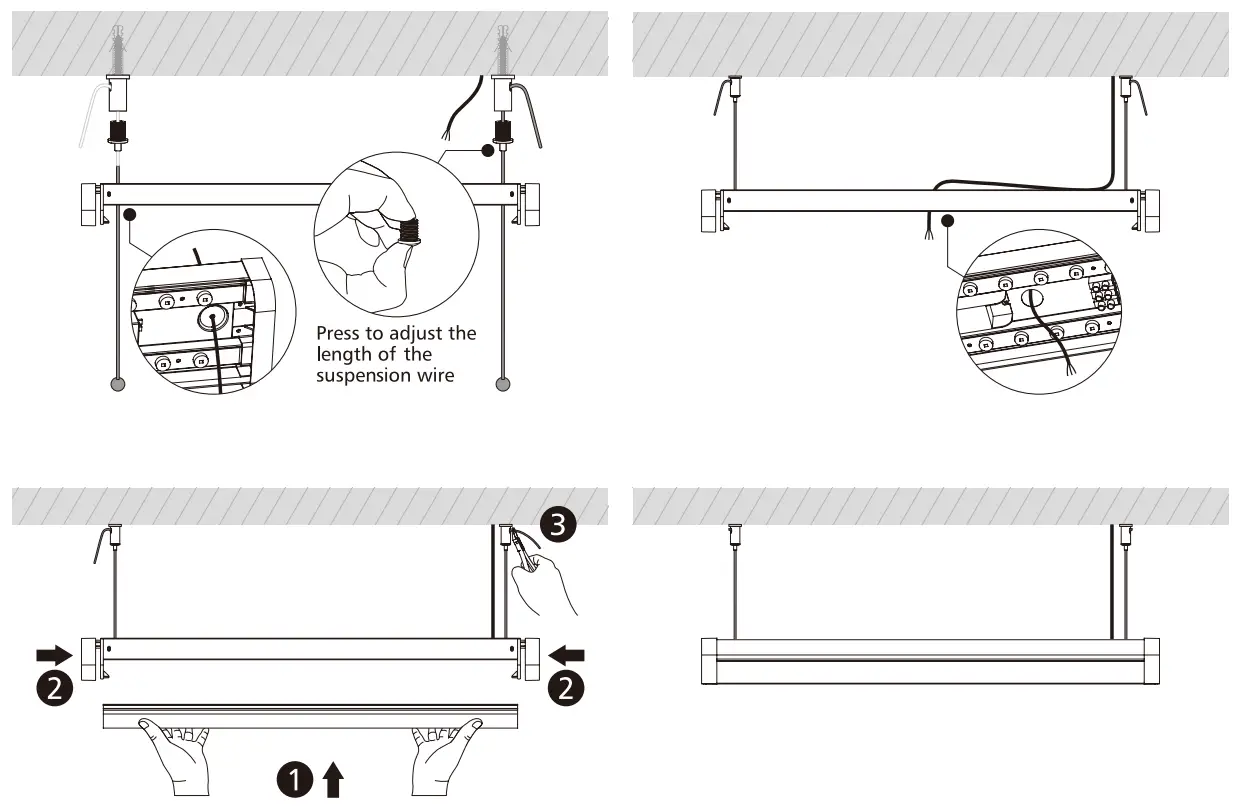 Press to adjust the length of the suspension wire

3

2

2

1