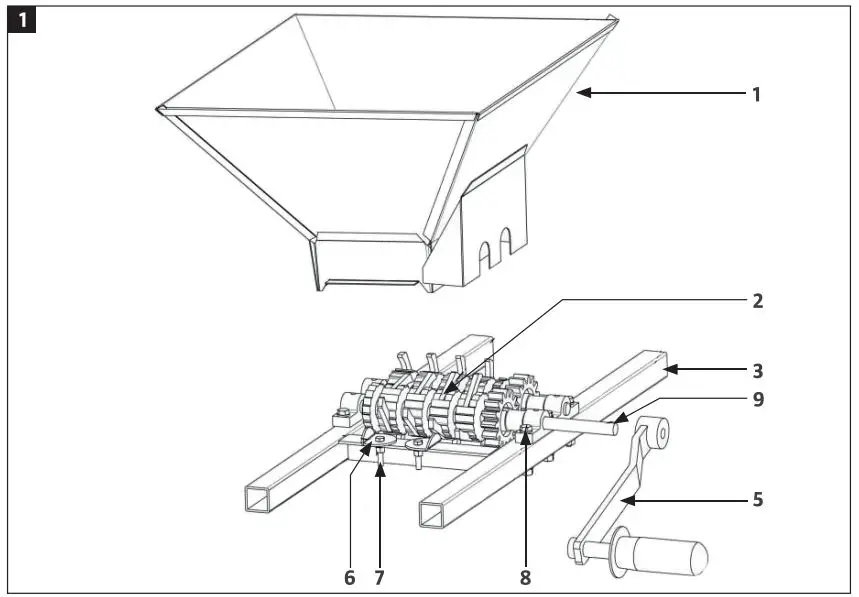 1

1

2

3

9

5

6 7

8