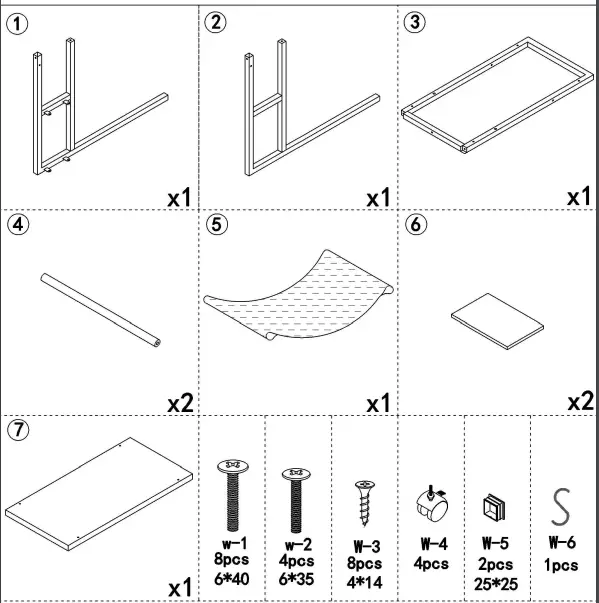 ①
x1

②
x1

③
x1

④
x2

⑤
x1

⑥
x2

⑦
x1

w-1
8pcs
6*40

w-2
4pcs
6*35

W-3
8pcs
4*14

W-4
4pcs

W-5
2pcs
25*25

W-6
1pcs