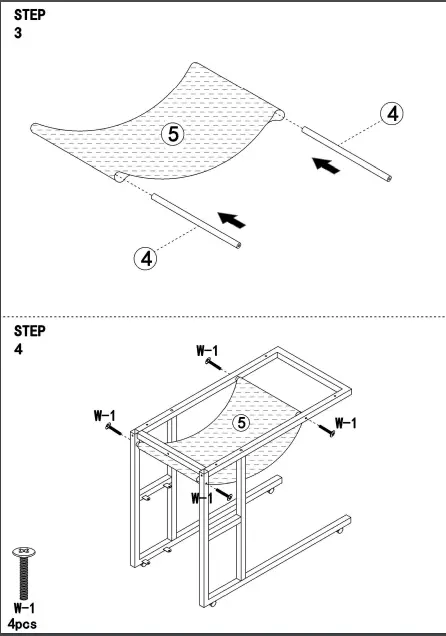 STEP
3

5

4

4

STEP
4

W-1

W-1

5

W-1

W-1

W-1
4pcs