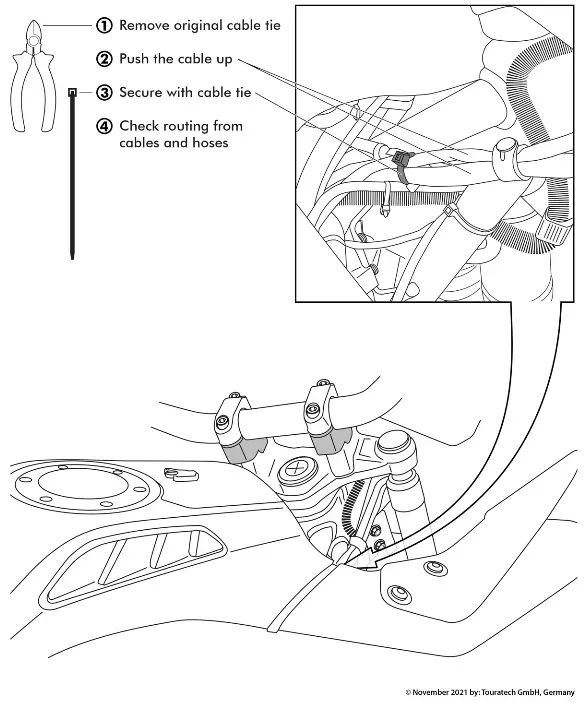 ① Remove original cable tie

② Push the cable up

③ Secure with cable tie

④ Check routing from cables and hoses

© November 2021 by: Touratech GmbH, Germany