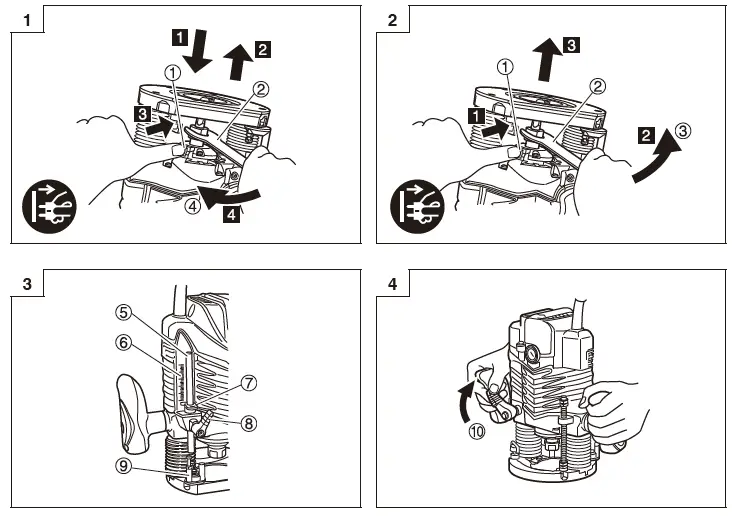 1

1 2 ① ② 3 ④ 4

2

3 ① ② 1 2 ③

3

⑤ ⑥ ⑦ ⑧ ⑨

4

⑩