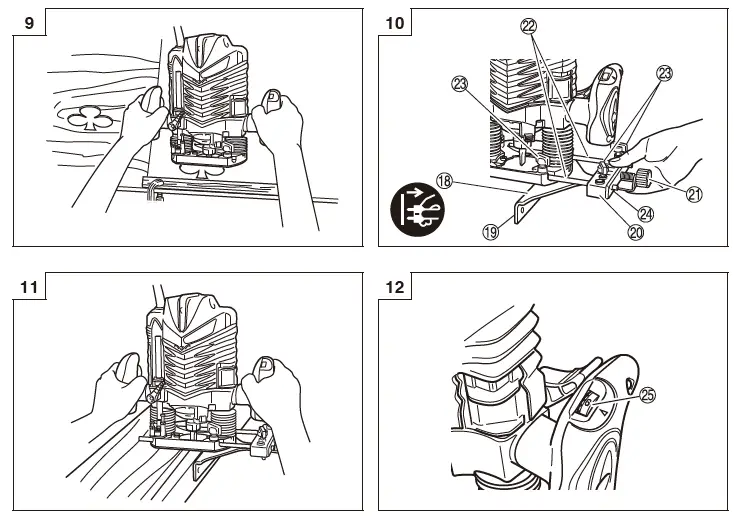 9

10

22
23
23
18
21
24
19
20

11

12

25