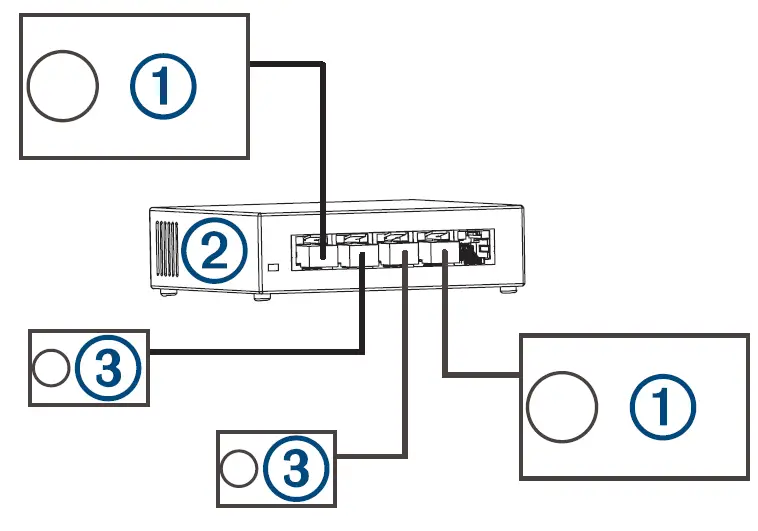 ①
②
③
③
①